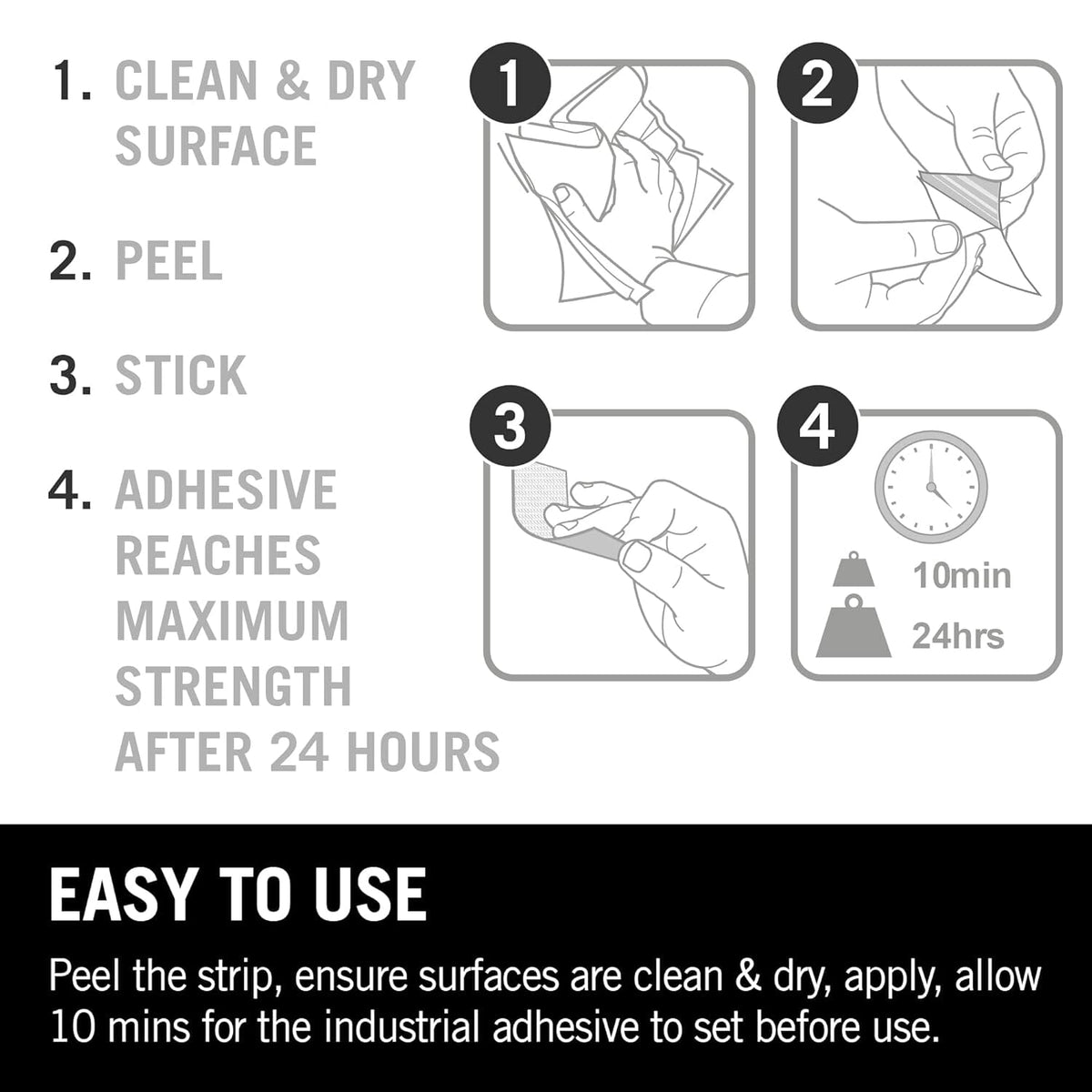 1. CLEAN & DRY SURFACE

2. PEEL

3. STICK

4. ADHESIVE REACHES MAXIMUM STRENGTH AFTER 24 HOURS

1

2

3

4

10min

24hrs

EASY TO USE

Peel the strip, ensure surfaces are clean & dry, apply, allow 10 mins for the industrial adhesive to set before use.